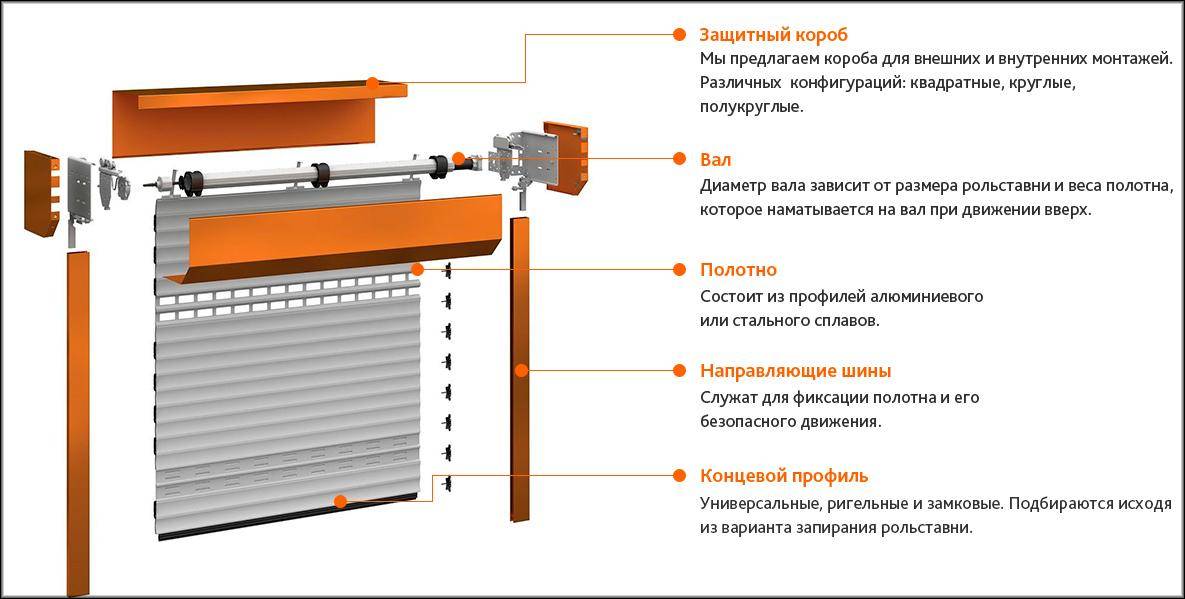 Защитный короб
Мы предлагаем короба для внешних и внутренних монтажей. Различных конфигураций: квадратные, круглые, полукруглые.

Вал
Диаметр вала зависит от размера рольставни и веса полотна, которое наматывается на вал при движении вверх.

Полотно
Состоит из профилей алюминиевого или стального сплавов.

Направляющие шины
Служат для фиксации полотна и его безопасного движения.

Концевой профиль
Универсальные, ригельные и замковые. Подбираются исходя из варианта запирания рольставни.