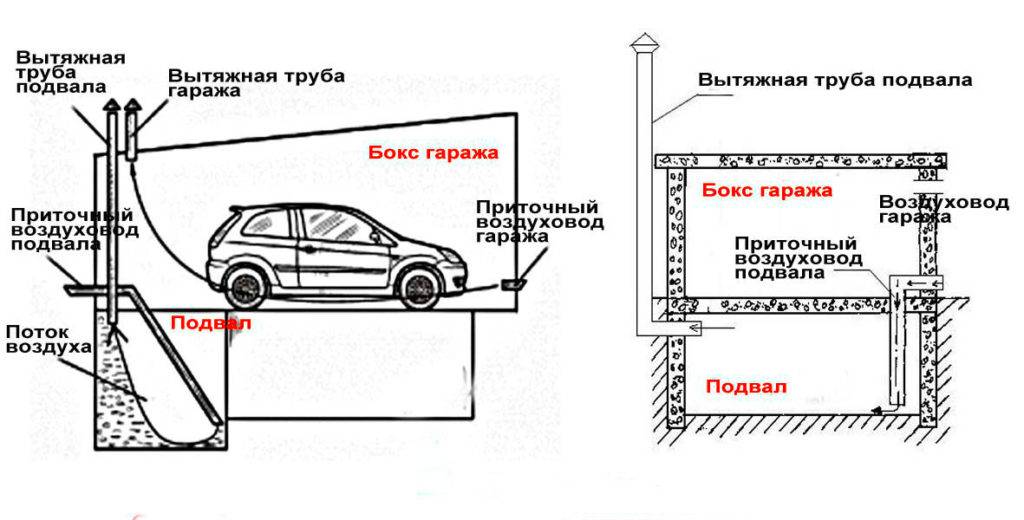 Вытяжная труба подвала

Вытяжная труба гаража

Бокс гаража

Приточный воздуховод подвала

Приточный воздуховод гаража

Поток воздуха

Подвал

Вытяжная труба подвала

Бокс гаража

Воздуховод гаража

Приточный воздуховод подвала

Подвал