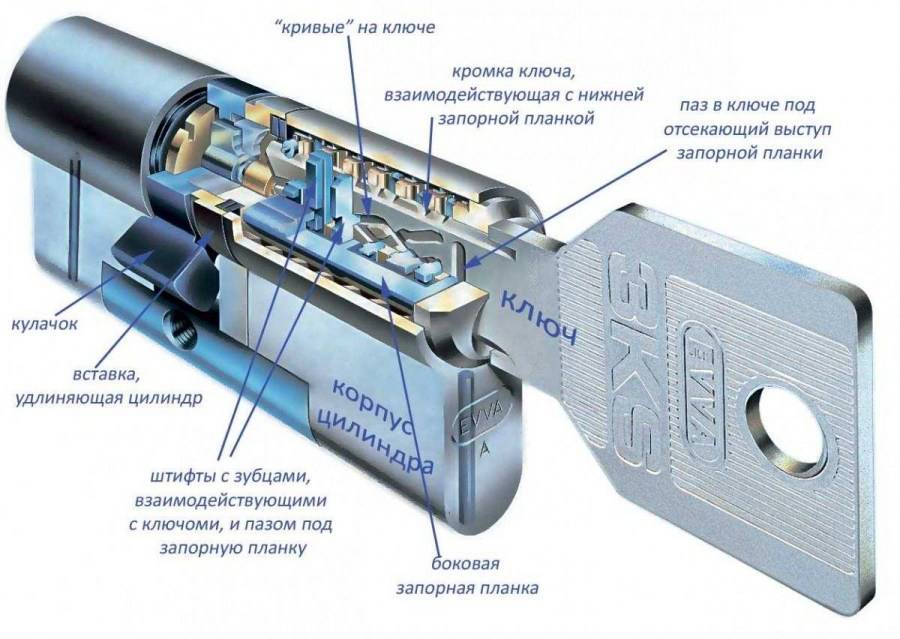 "кривые" на ключе

кромка ключа, взаимодействующая с нижней запорной планкой

паз в ключе под отсекающий выступ запорной планки

кулачок

вставка, удлиняющая цилиндр

ключ

корпус цилиндра

EVVA

A

3KS

EVVA

штифты с зубцами, взаимодействующими с ключоми, и пазом под запорную планку

боковая запорная планка