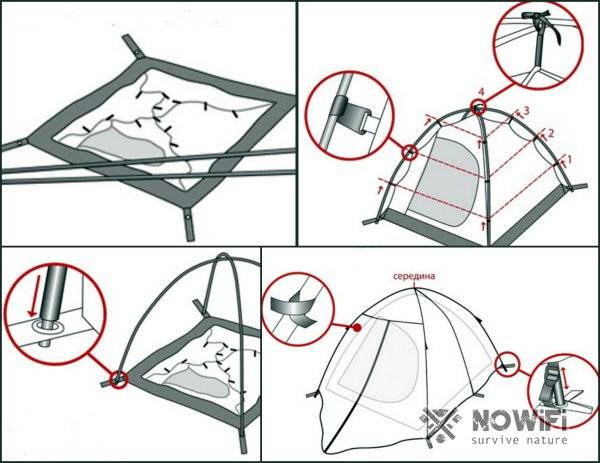 4
3
2
1

середина

NOWiFi
survive nature