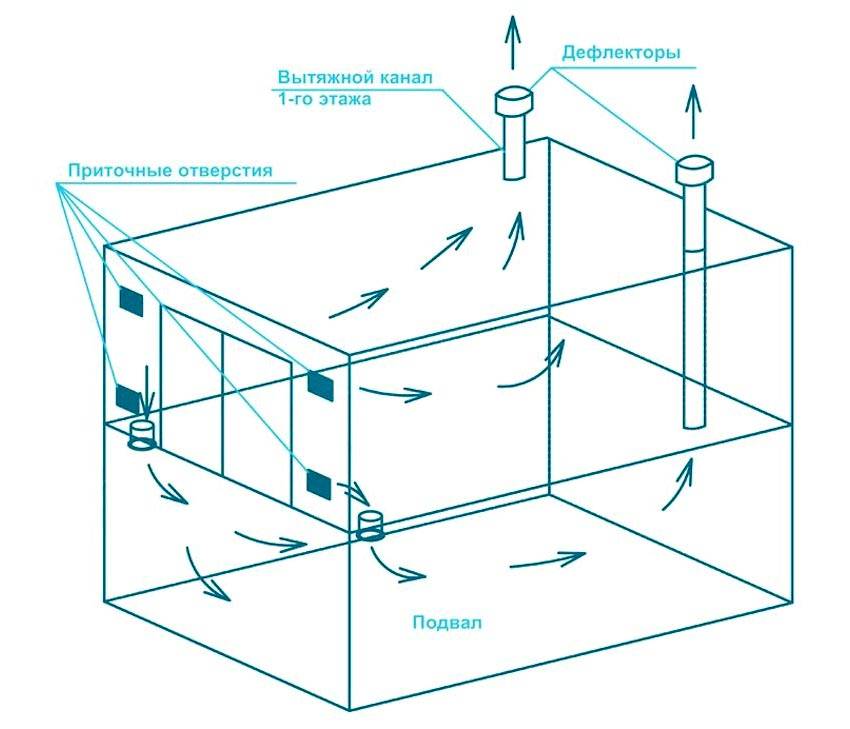 Дефлекторы

Вытяжной канал
1-го этажа

Приточные отверстия

Подвал