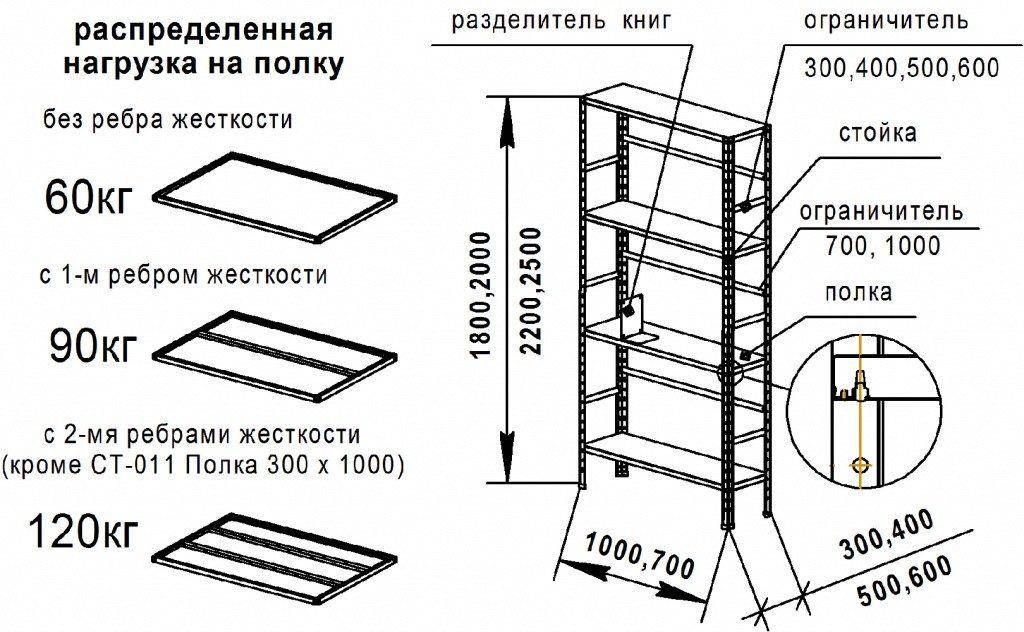 распределенная нагрузка на полку

без ребра жесткости

60кг

с 1-м ребром жесткости

90кг

с 2-мя ребрами жесткости (кроме СТ-011 Полка 300 х 1000)

120кг

разделитель книг

ограничитель
300,400,500,600

стойка

ограничитель
700, 1000

полка

1800,2000

2200,2500

1000,700

300,400

500,600